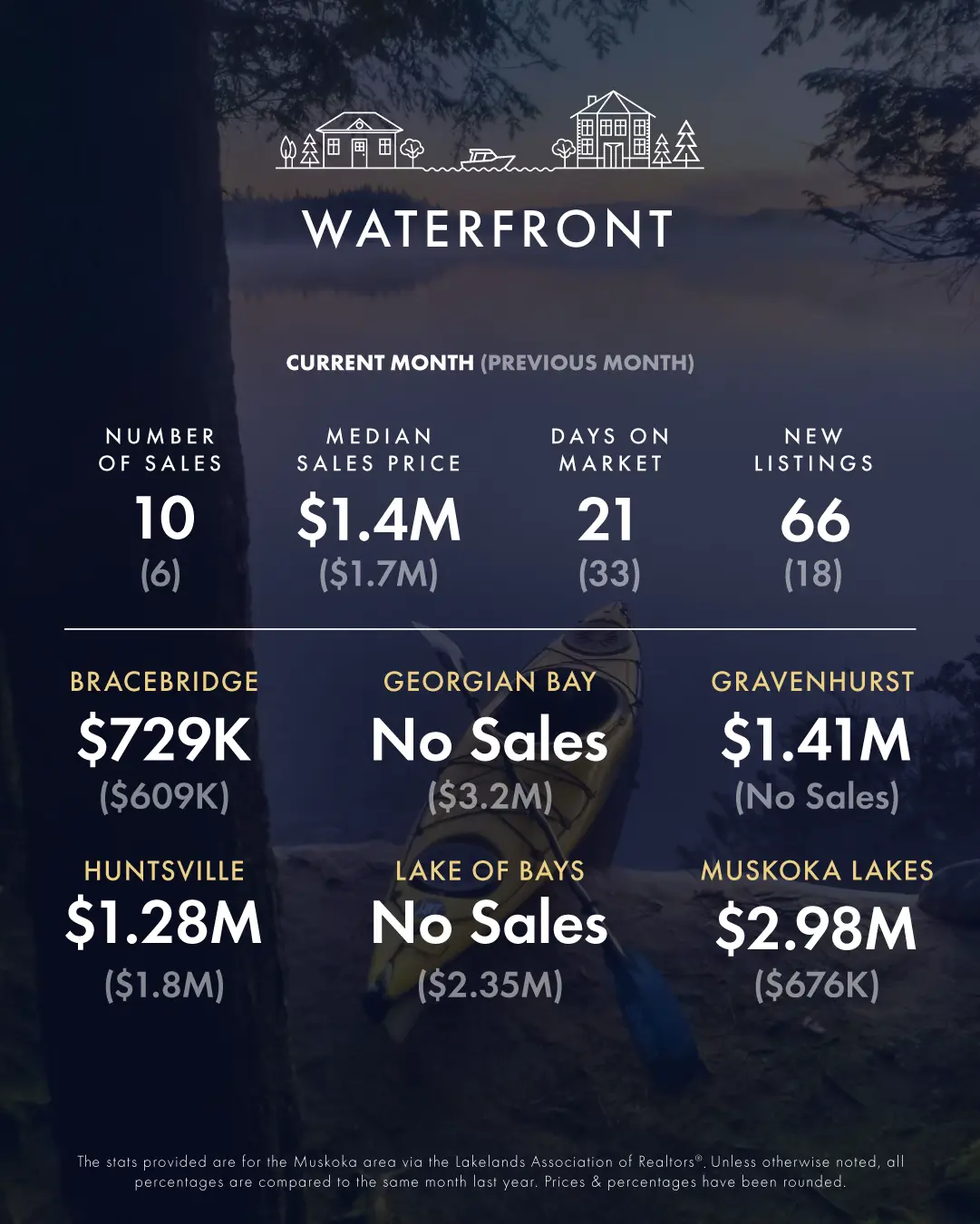 WATERFRONT

CURRENT MONTH (PREVIOUS MONTH)

NUMBER OF SALES
10
(6)

MEDIAN SALES PRICE
$1.4M
($1.7M)

DAYS ON MARKET
21
(33)

NEW LISTINGS
66
(18)

BRACEBRIDGE
$729K
($609K)

GEORGIAN BAY
No Sales
($3.2M)

GRAVENHURST
$1.41M
(No Sales)

HUNTSVILLE
$1.28M
($1.8M)

LAKE OF BAYS
No Sales
($2.35M)

MUSKOKA LAKES
$2.98M
($676K)

The stats provided are for the Muskoka area via the Lakelands Association of Realtors®. Unless otherwise noted, all percentages are compared to the same month last year. Prices & percentages have been rounded.