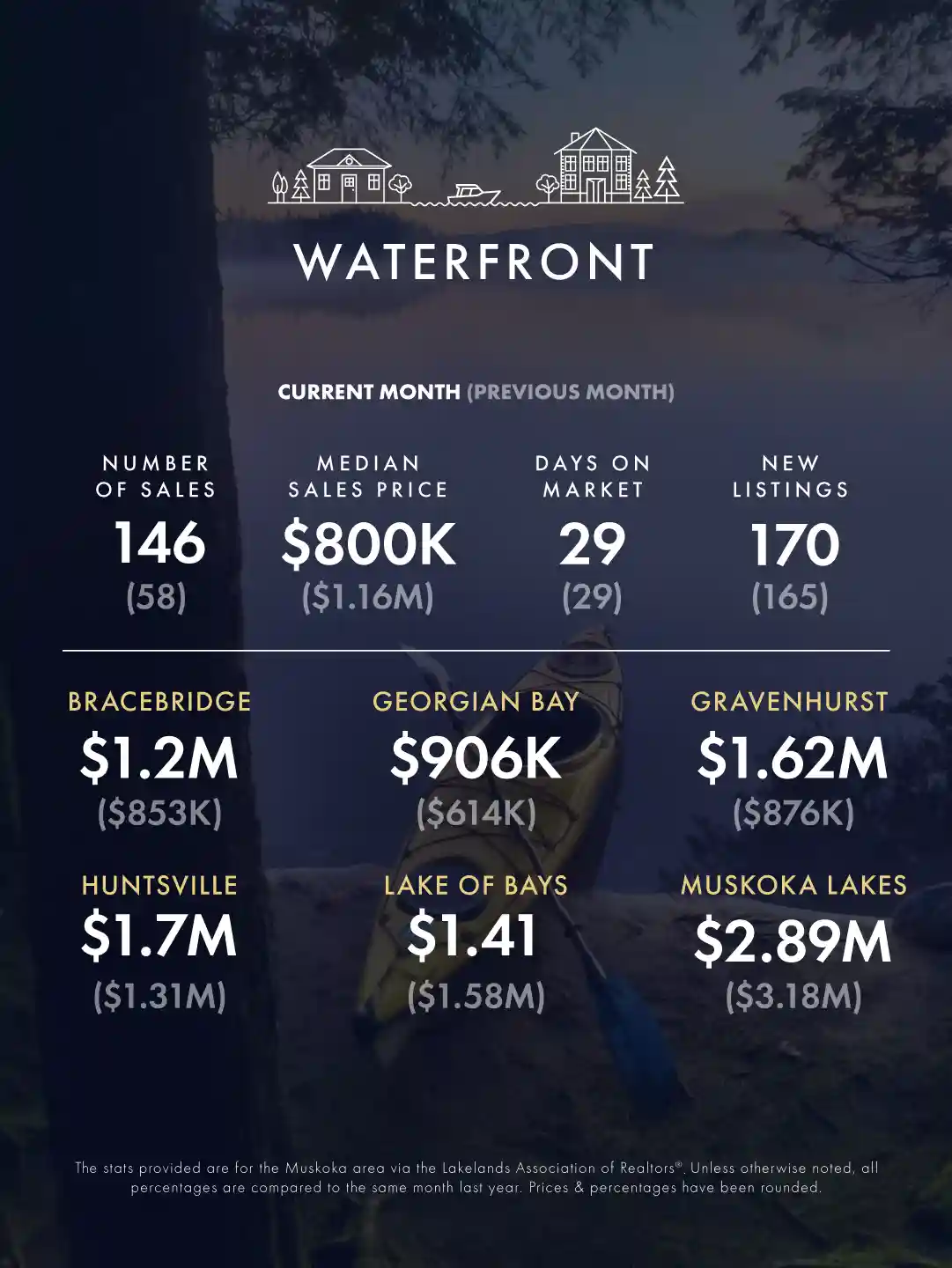 WATERFRONT

CURRENT MONTH (PREVIOUS MONTH)

NUMBER OF SALES
146
(58)

MEDIAN SALES PRICE
$800K
($1.16M)

DAYS ON MARKET
29
(29)

NEW LISTINGS
170
(165)

BRACEBRIDGE
$1.2M
($853K)

GEORGIAN BAY
$906K
($614K)

GRAVENHURST
$1.62M
($876K)

HUNTSVILLE
$1.7M
($1.31M)

LAKE OF BAYS
$1.41
($1.58M)

MUSKOKA LAKES
$2.89M
($3.18M)

The stats provided are for the Muskoka area via the Lakelands Association of Realtors®. Unless otherwise noted, all percentages are compared to the same month last year. Prices & percentages have been rounded.