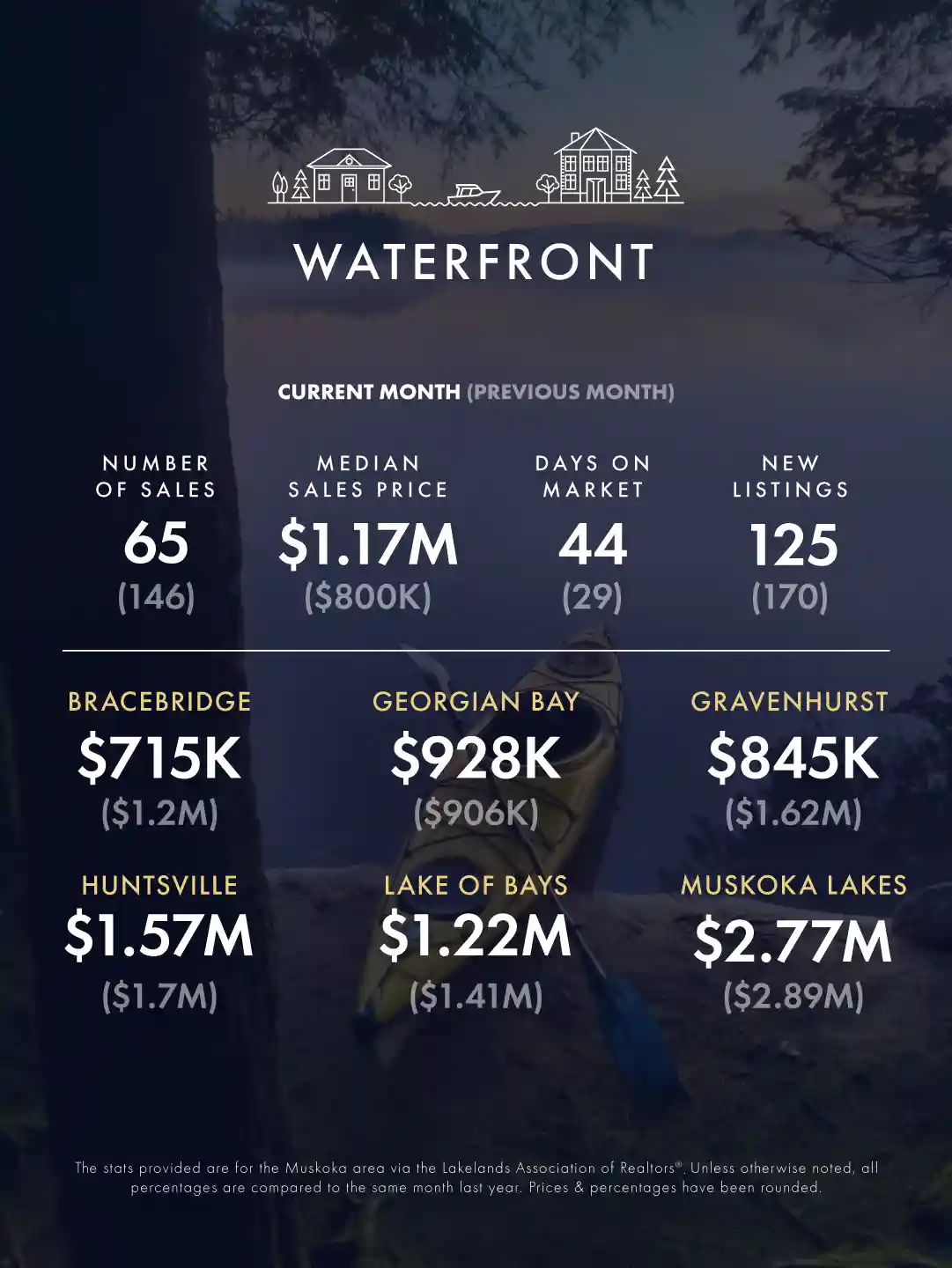 WATERFRONT

CURRENT MONTH (PREVIOUS MONTH)

NUMBER OF SALES
65
(146)

MEDIAN SALES PRICE
$1.17M
($800K)

DAYS ON MARKET
44
(29)

NEW LISTINGS
125
(170)

BRACEBRIDGE
$715K
($1.2M)

GEORGIAN BAY
$928K
($906K)

GRAVENHURST
$845K
($1.62M)

HUNTSVILLE
$1.57M
($1.7M)

LAKE OF BAYS
$1.22M
($1.41M)

MUSKOKA LAKES
$2.77M
($2.89M)

The stats provided are for the Muskoka area via the Lakelands Association of Realtors®. Unless otherwise noted, all percentages are compared to the same month last year. Prices & percentages have been rounded.