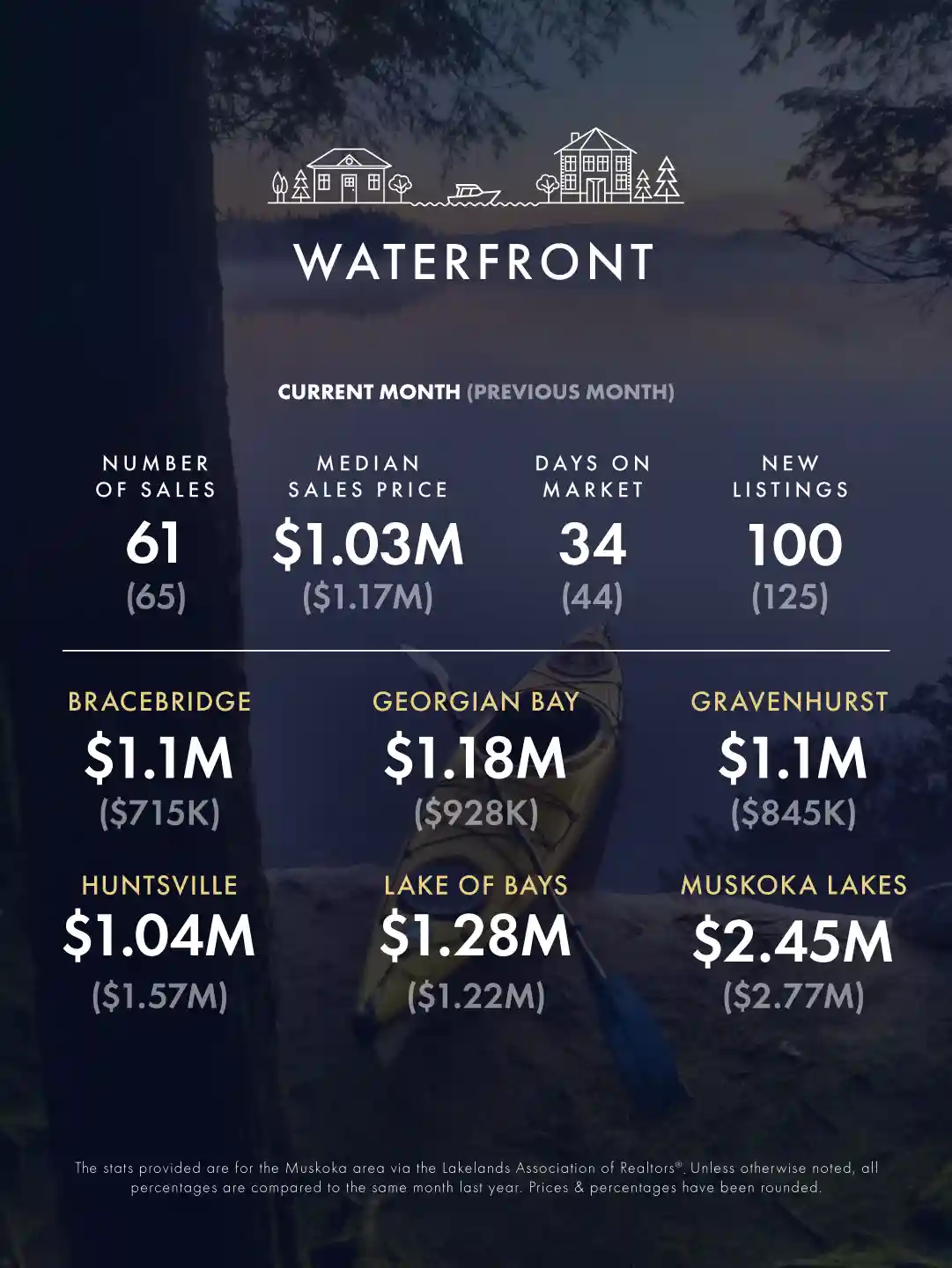 WATERFRONT

CURRENT MONTH (PREVIOUS MONTH)

NUMBER OF SALES
61
(65)

MEDIAN SALES PRICE
$1.03M
($1.17M)

DAYS ON MARKET
34
(44)

NEW LISTINGS
100
(125)

BRACEBRIDGE
$1.1M
($715K)

GEORGIAN BAY
$1.18M
($928K)

GRAVENHURST
$1.1M
($845K)

HUNTSVILLE
$1.04M
($1.57M)

LAKE OF BAYS
$1.28M
($1.22M)

MUSKOKA LAKES
$2.45M
($2.77M)

The stats provided are for the Muskoka area via the Lakelands Association of Realtors®. Unless otherwise noted, all percentages are compared to the same month last year. Prices & percentages have been rounded.