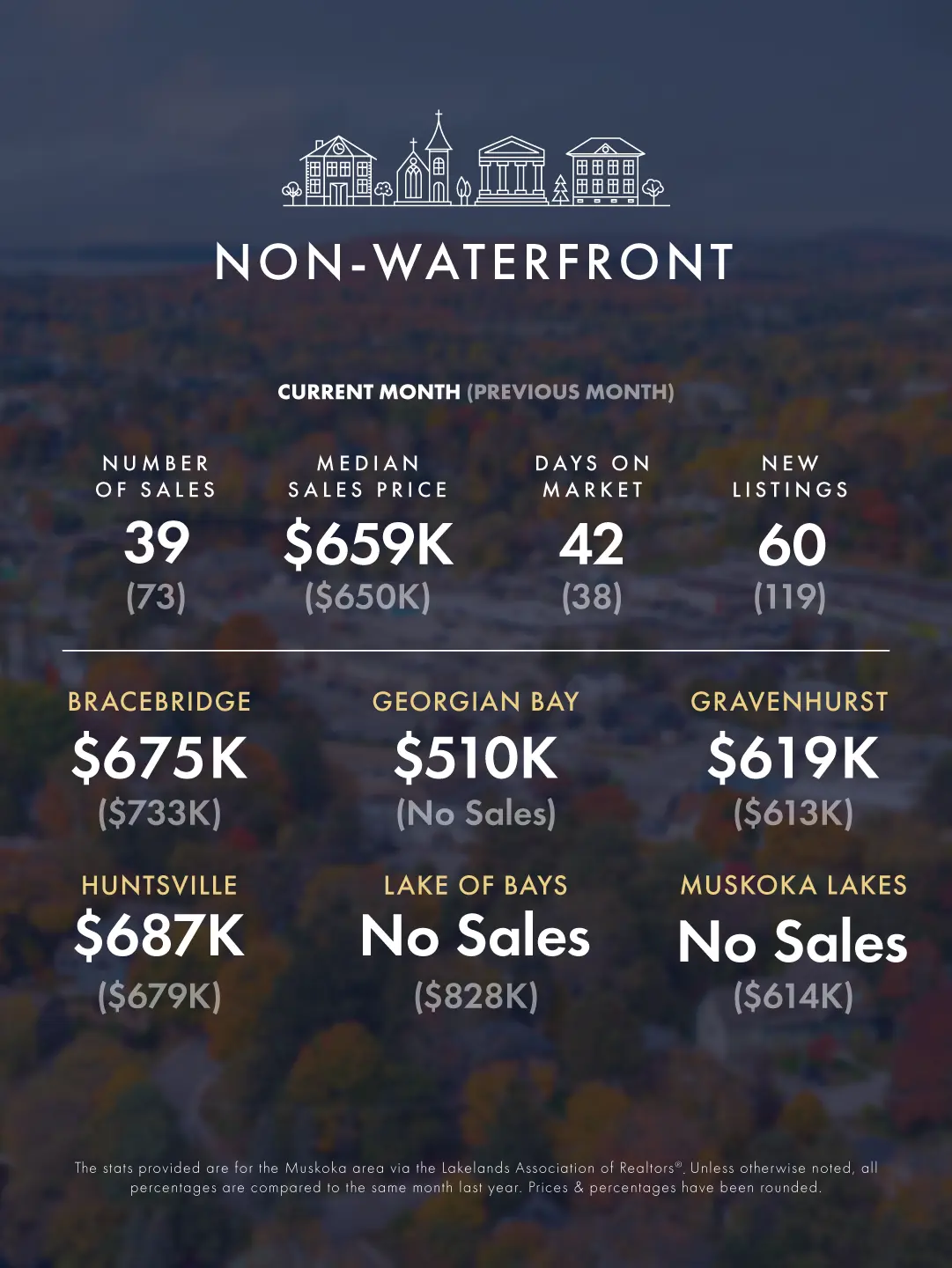 NON-WATERFRONT

CURRENT MONTH (PREVIOUS MONTH)

NUMBER OF SALES
39
(73)

MEDIAN SALES PRICE
$659K
($650K)

DAYS ON MARKET
42
(38)

NEW LISTINGS
60
(119)

BRACEBRIDGE
$675K
($733K)

GEORGIAN BAY
$510K
(No Sales)

GRAVENHURST
$619K
($613K)

HUNTSVILLE
$687K
($679K)

LAKE OF BAYS
No Sales
($828K)

MUSKOKA LAKES
No Sales
($614K)

The stats provided are for the Muskoka area via the Lakelands Association of Realtors®. Unless otherwise noted, all percentages are compared to the same month last year. Prices & percentages have been rounded.